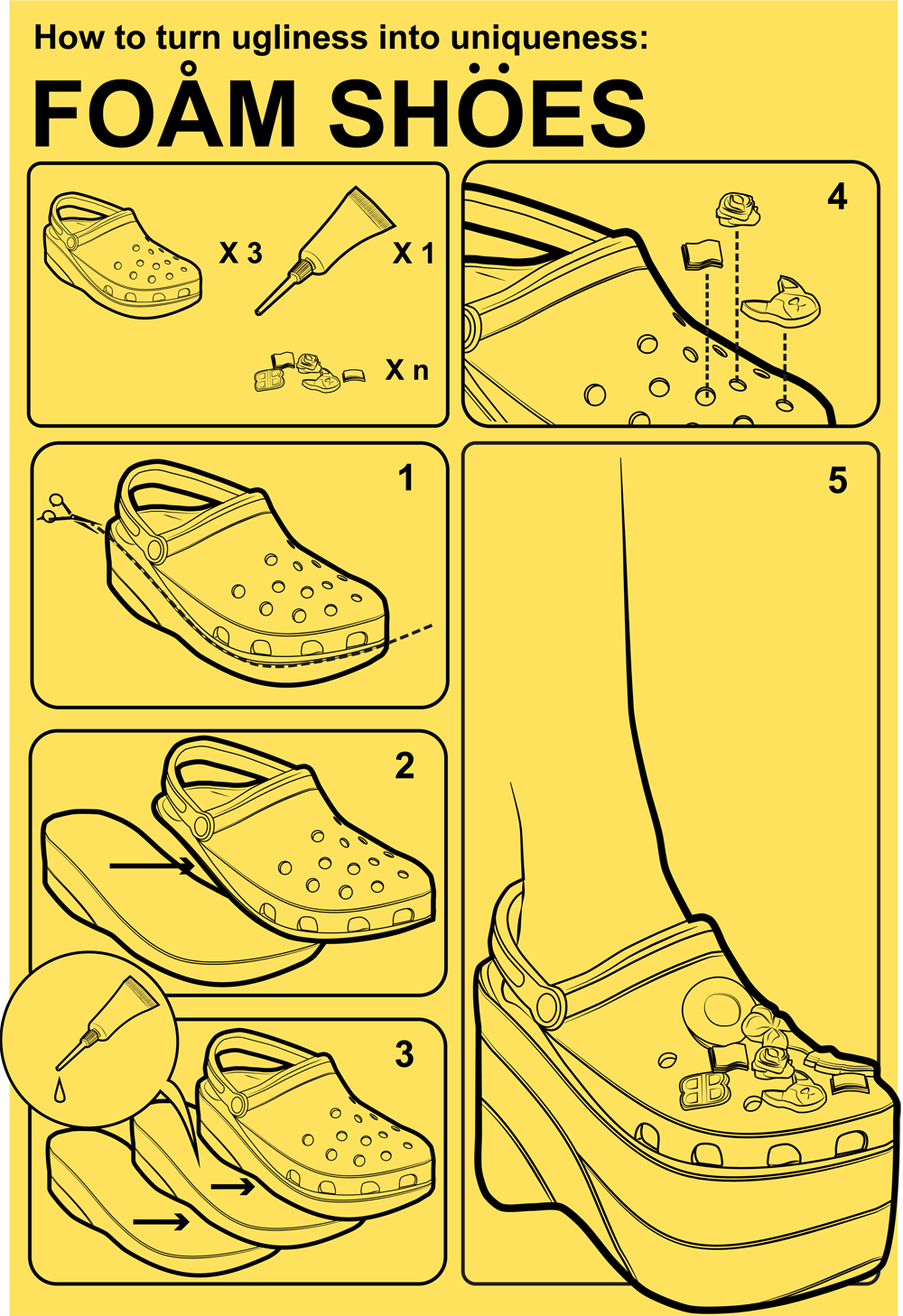 How to turn ugliness into uniqueness:

FOÅM SHÖES

X 3

X 1

X n

4

1

5

2

3